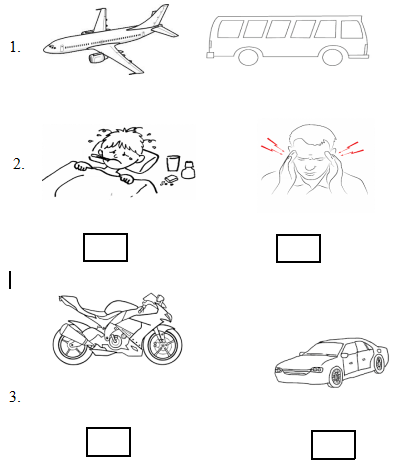 1.

2.

3.