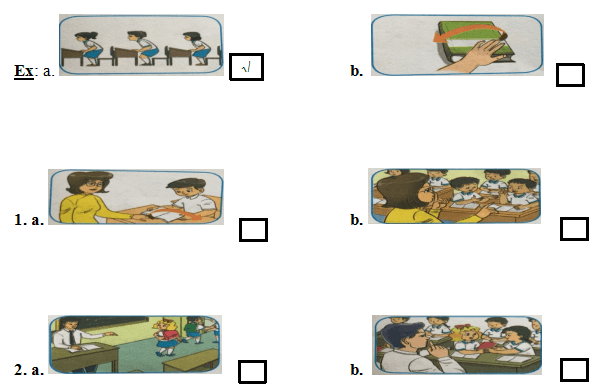 Ex: a. √

b.

1. a.

b.

2. a.

b.