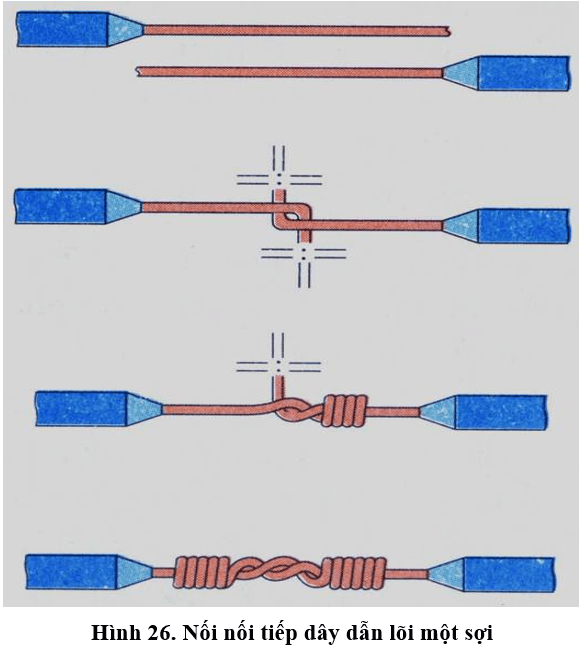 Hình 26. Nối nối tiếp dây dẫn lõi một sợi