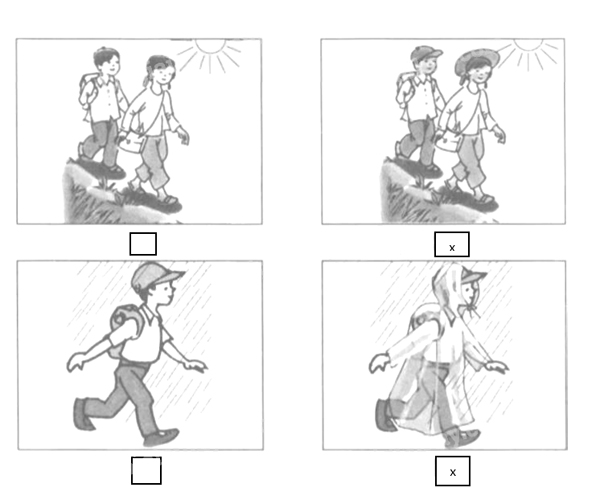 x

x