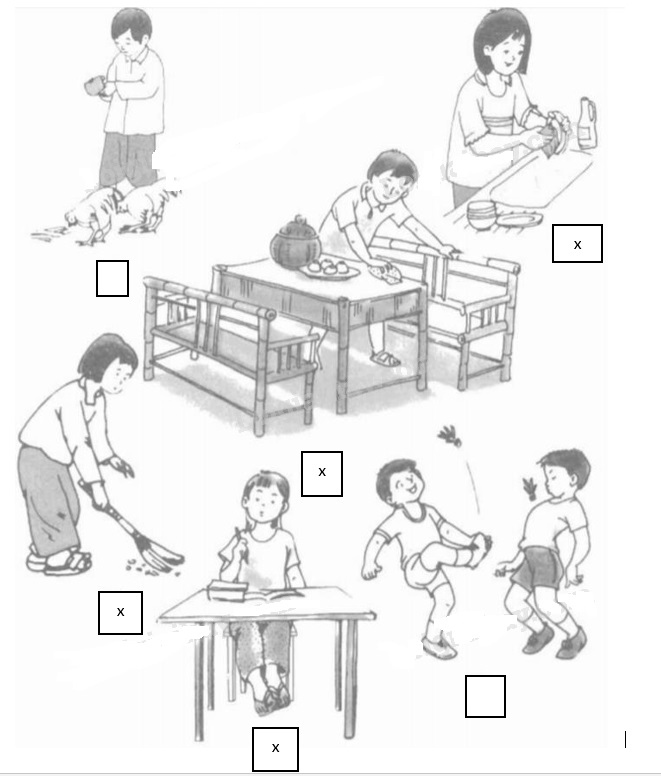 x

x

x

x