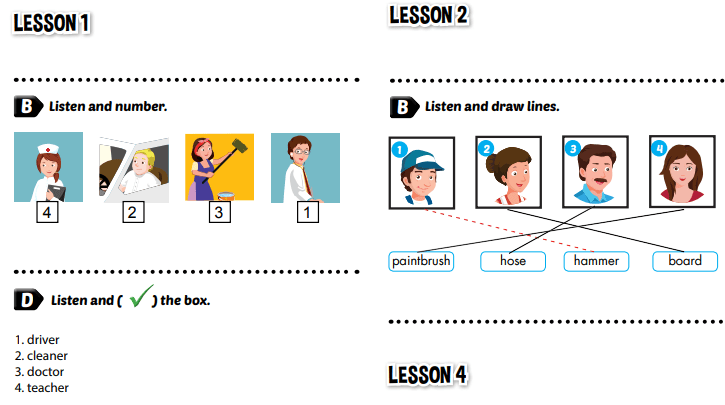 LESSON 1

B Listen and number.

4 2 3 1

D Listen and ( ✓ ) the box.

1. driver
2. cleaner
3. doctor
4. teacher

LESSON 2

B Listen and draw lines.

1 2 3 4

paintbrush hose hammer board

LESSON 4