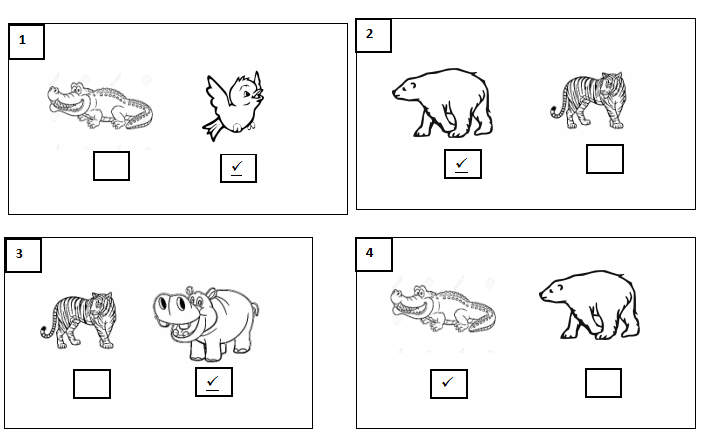 1

✓

2

✓

3

✓

4

✓