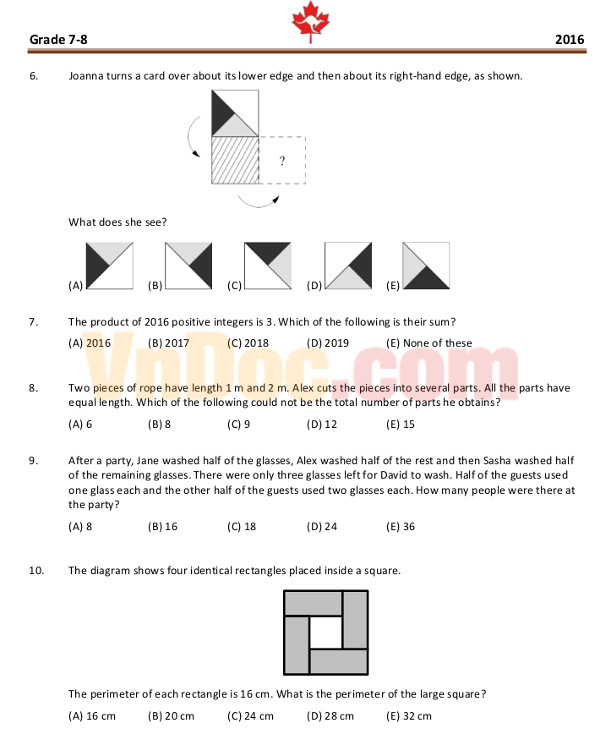 Grade 7-8 2016

6. Joanna turns a card over about its lower edge and then about its right-hand edge, as shown.

?

What does she see?

(A) (B) (C) (D) (E)

7. The product of 2016 positive integers is 3. Which of the following is their sum?

(A) 2016 (B) 2017 (C) 2018 (D) 2019 (E) None of these

VnDoc.com

8. Two pieces of rope have length 1 m and 2 m. Alex cuts the pieces into several parts. All the parts have equal length. Which of the following could not be the total number of parts he obtains?

(A) 6 (B) 8 (C) 9 (D) 12 (E) 15

9. After a party, Jane washed half of the glasses, Alex washed half of the rest and then Sasha washed half of the remaining glasses. There were only three glasses left for David to wash. Half of the guests used one glass each and the other half of the guests used two glasses each. How many people were there at the party?

(A) 8 (B) 16 (C) 18 (D) 24 (E) 36

10. The diagram shows four identical rectangles placed inside a square.

The perimeter of each rectangle is 16 cm. What is the perimeter of the large square?

(A) 16 cm (B) 20 cm (C) 24 cm (D) 28 cm (E) 32 cm