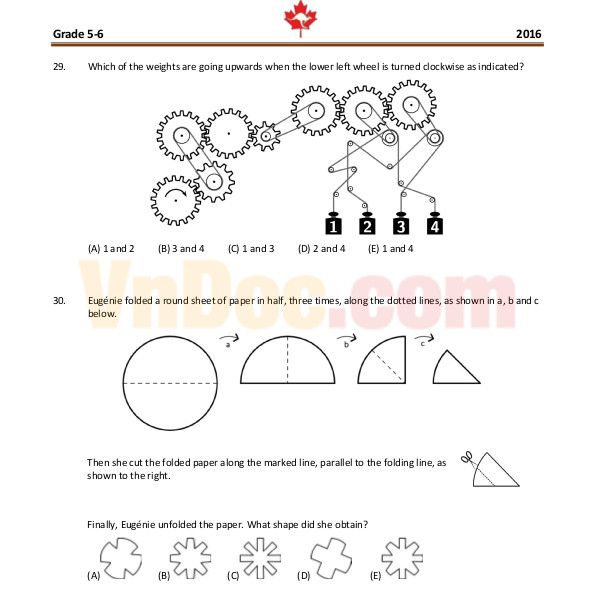 Grade 5-6 2016

29. Which of the weights are going upwards when the lower left wheel is turned clockwise as indicated?

1 2 3 4

(A) 1 and 2 (B) 3 and 4 (C) 1 and 3 (D) 2 and 4 (E) 1 and 4

VnDoc.com

30. Eugénie folded a round sheet of paper in half, three times, along the dotted lines, as shown in a, b and c below.

a b c

Then she cut the folded paper along the marked line, parallel to the folding line, as shown to the right.

Finally, Eugénie unfolded the paper. What shape did she obtain?

(A) (B) (C) (D) (E)