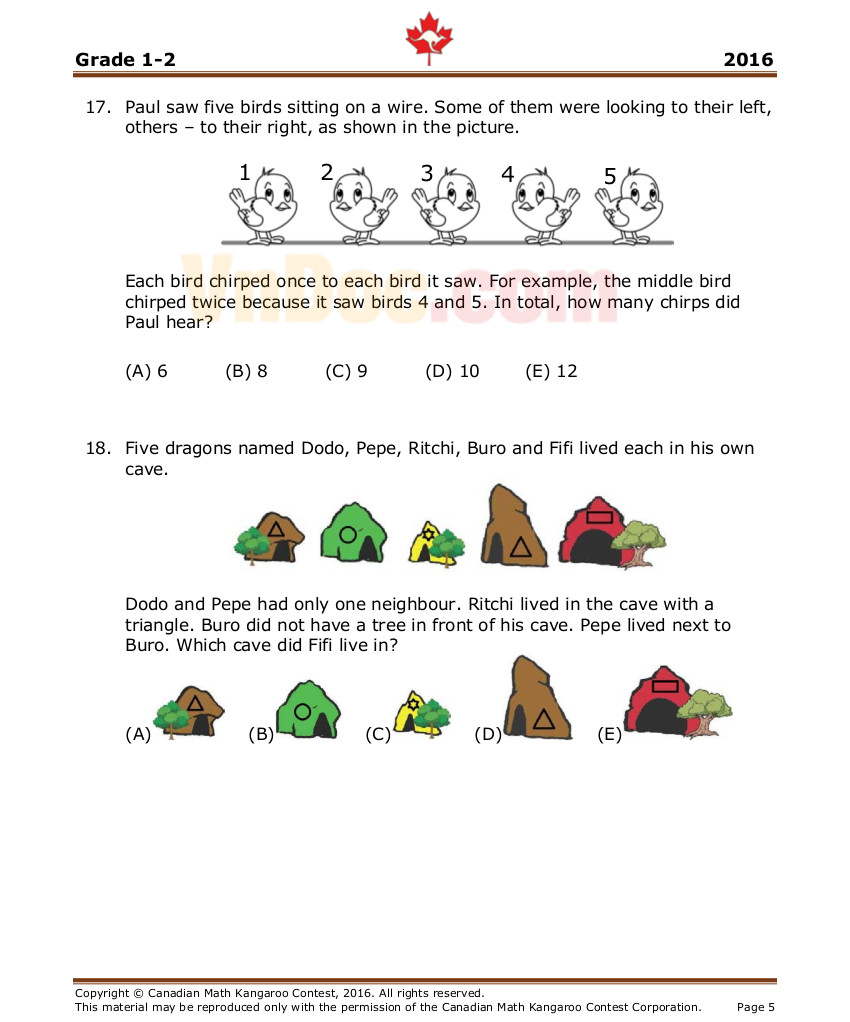 Grade 1-2 2016

17. Paul saw five birds sitting on a wire. Some of them were looking to their left, others – to their right, as shown in the picture.

1 2 3 4 5

VnDoc.com

Each bird chirped once to each bird it saw. For example, the middle bird chirped twice because it saw birds 4 and 5. In total, how many chirps did Paul hear?

(A) 6 (B) 8 (C) 9 (D) 10 (E) 12

18. Five dragons named Dodo, Pepe, Ritchi, Buro and Fifi lived each in his own cave.

Dodo and Pepe had only one neighbour. Ritchi lived in the cave with a triangle. Buro did not have a tree in front of his cave. Pepe lived next to Buro. Which cave did Fifi live in?

(A) (B) (C) (D) (E)

Copyright © Canadian Math Kangaroo Contest, 2016. All rights reserved.
This material may be reproduced only with the permission of the Canadian Math Kangaroo Contest Corporation. Page 5