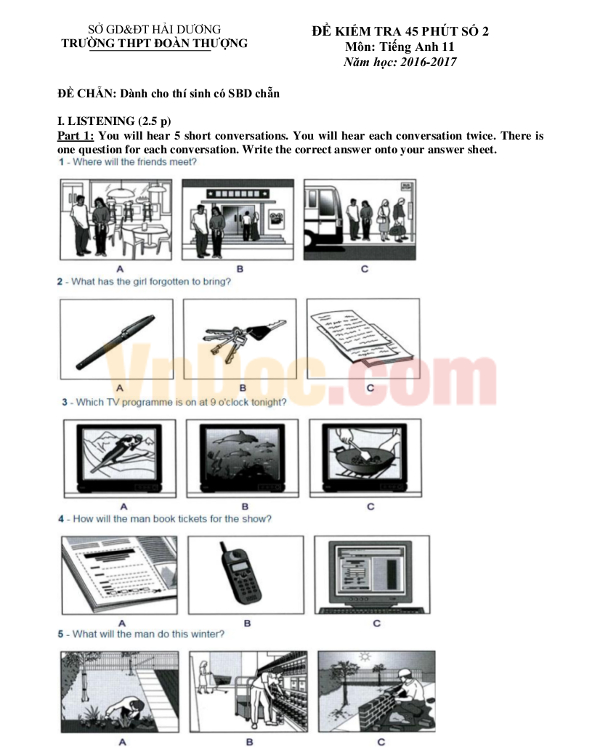 SỞ GD&ĐT HẢI DƯƠNG
TRƯỜNG THPT ĐOÀN THƯỢNG

ĐỀ KIỂM TRA 45 PHÚT SỐ 2
Môn: Tiếng Anh 11
Năm học: 2016-2017

ĐỀ CHẴN: Dành cho thí sinh có SBD chẵn

I. LISTENING (2.5 p)
Part 1: You will hear 5 short conversations. You will hear each conversation twice. There is one question for each conversation. Write the correct answer onto your answer sheet.

1 - Where will the friends meet?

A B C

2 - What has the girl forgotten to bring?

A B C

VnDoc.com

3 - Which TV programme is on at 9 o'clock tonight?

A B C

4 - How will the man book tickets for the show?

A B C

5 - What will the man do this winter?

A B C