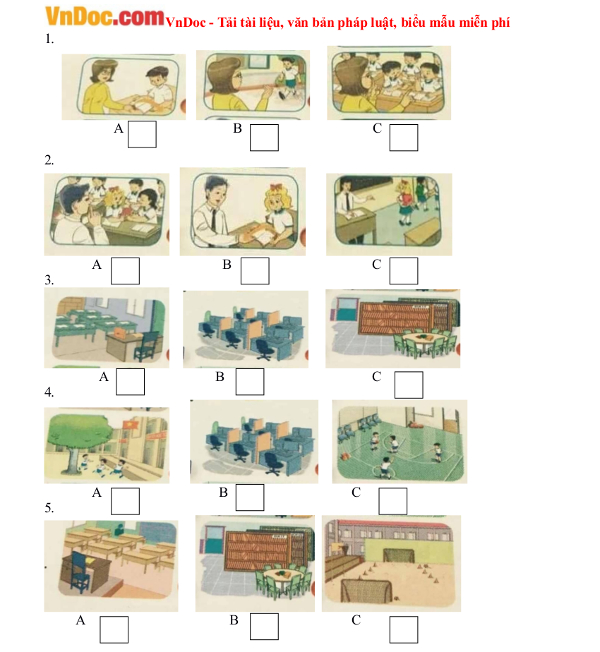 VnDoc.com VnDoc - Tải tài liệu, văn bản pháp luật, biểu mẫu miễn phí

1.

A

B

C

2.

A

B

C

3.

A

B

C

4.

A

B

C

5.

A

B

C