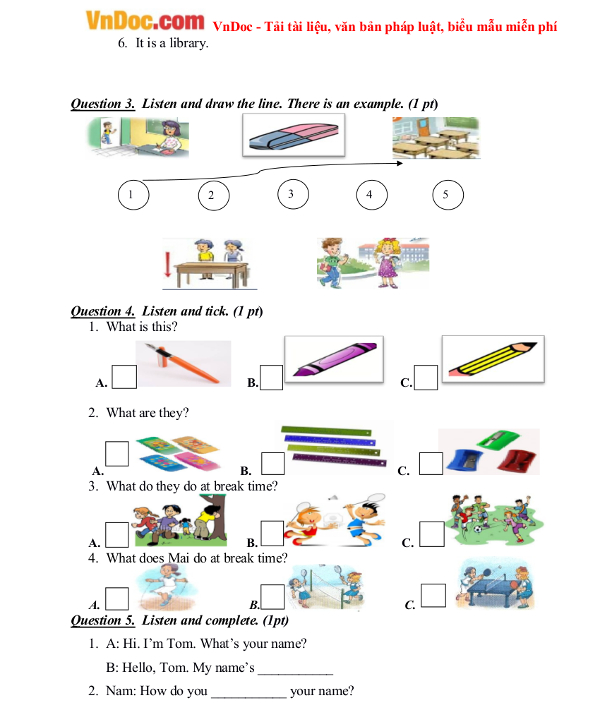 VnDoc.com VnDoc - Tải tài liệu, văn bản pháp luật, biểu mẫu miễn phí

6. It is a library.

Question 3. Listen and draw the line. There is an example. (1 pt)

1 2 3 4 5

Question 4. Listen and tick. (1 pt)

1. What is this?

A. B. C.

2. What are they?

A. B. C.

3. What do they do at break time?

A. B. C.

4. What does Mai do at break time?

A. B. C.

Question 5. Listen and complete. (1pt)

1. A: Hi. I'm Tom. What's your name?

B: Hello, Tom. My name's ___________

2. Nam: How do you ___________ your name?