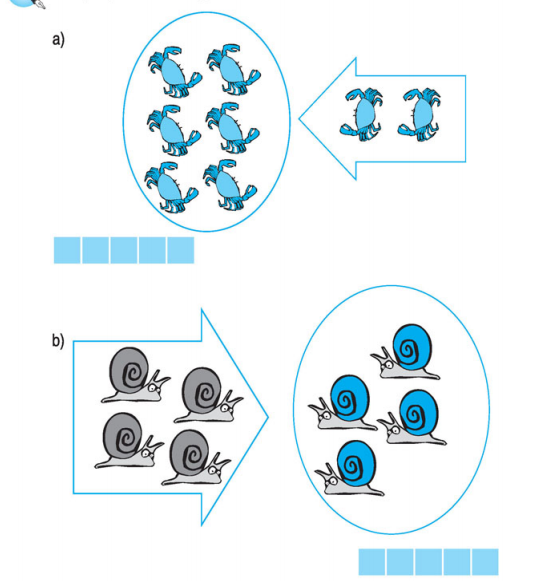 a)

b)