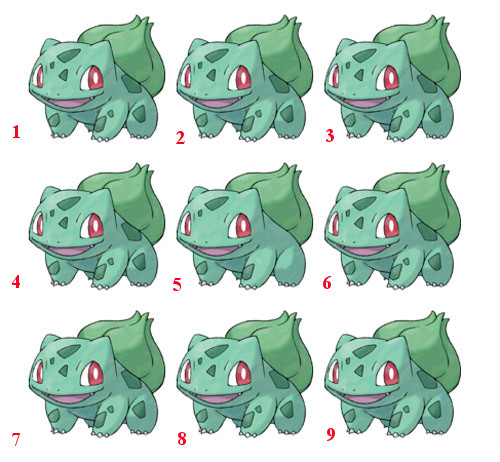 1
2
3
4
5
6
7
8
9