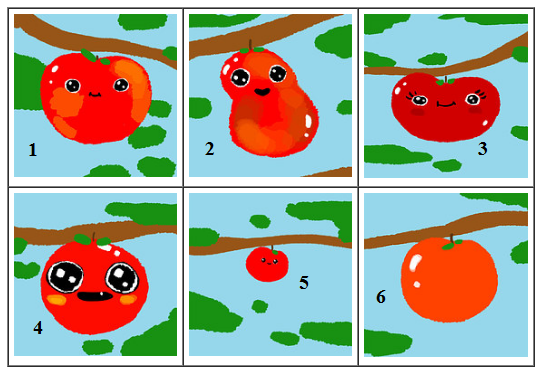 1

2

3

4

5

6