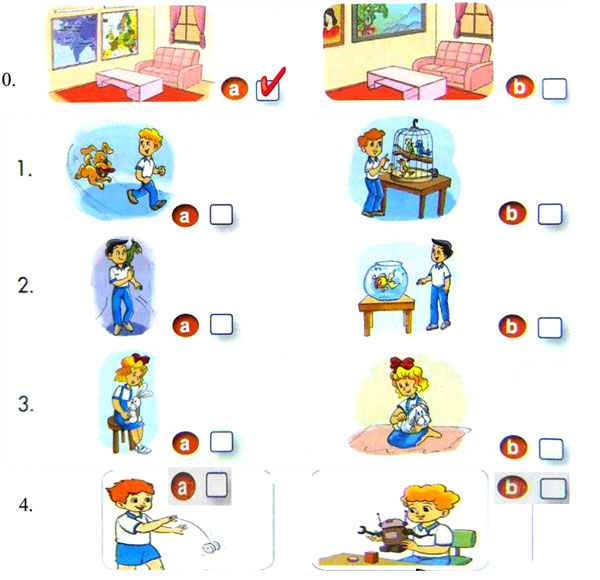 0. a ✓ b

1. a b

2. a b

3. a b

4. a b