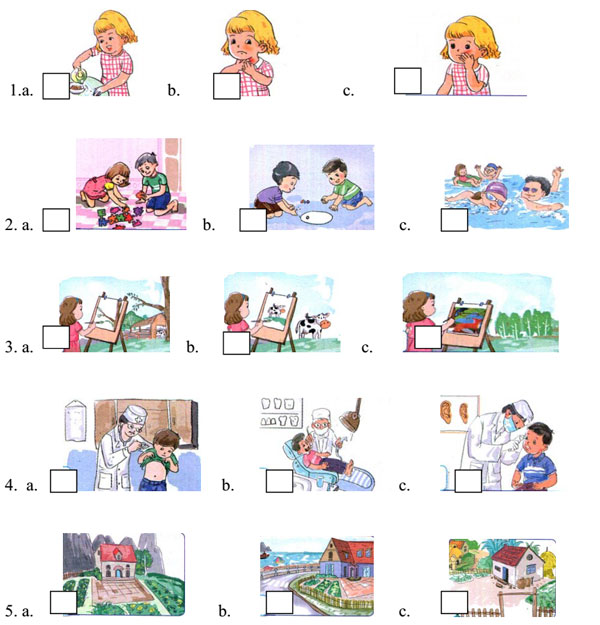 1.a. b. c.

2. a. b. c.

3. a. b. c.

4. a. b. c.

5. a. b. c.