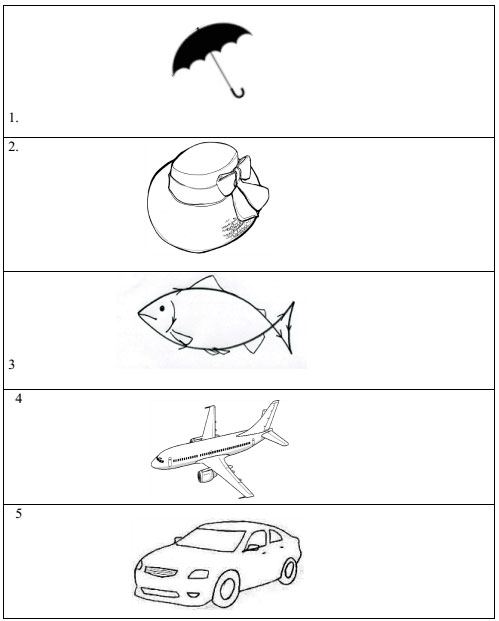 1.

2.

3

4

5