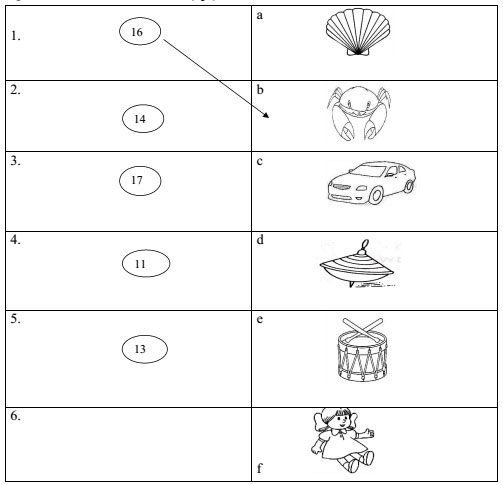 | 1. 16 | a |
|---|---|
| 2. 14 | b |
| 3. 17 | c |
| 4. 11 | d |
| 5. 13 | e |
| 6. | f |