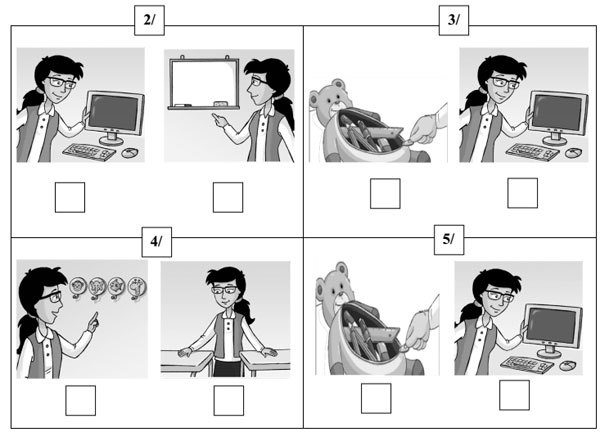 2/

3/

4/

5/