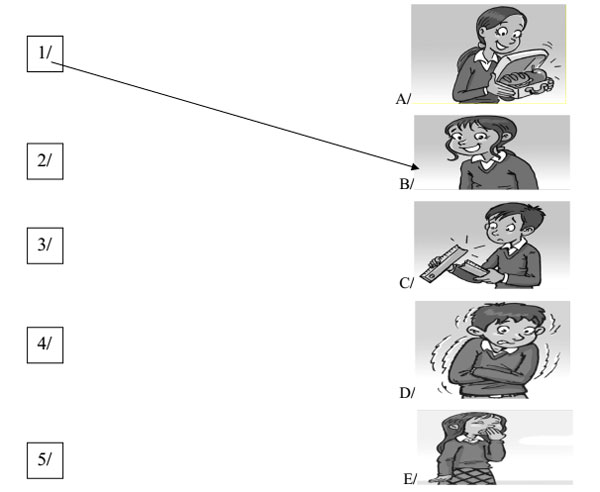 1/

2/

3/

4/

5/

A/

B/

C/

D/

E/