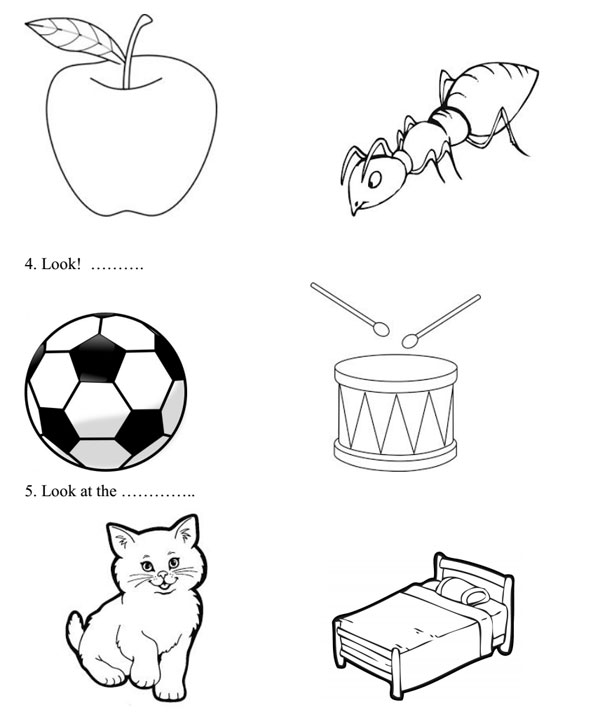 4. Look!  ……….

5. Look at the …………..