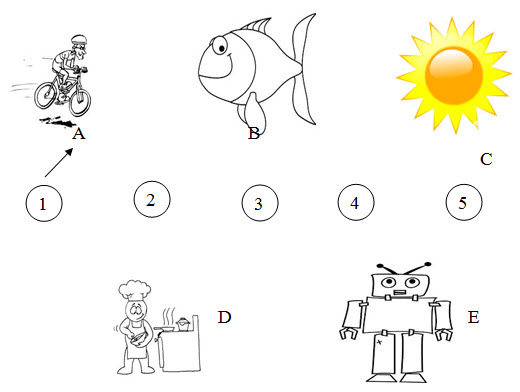 A

B

C

1

2

3

4

5

D

E