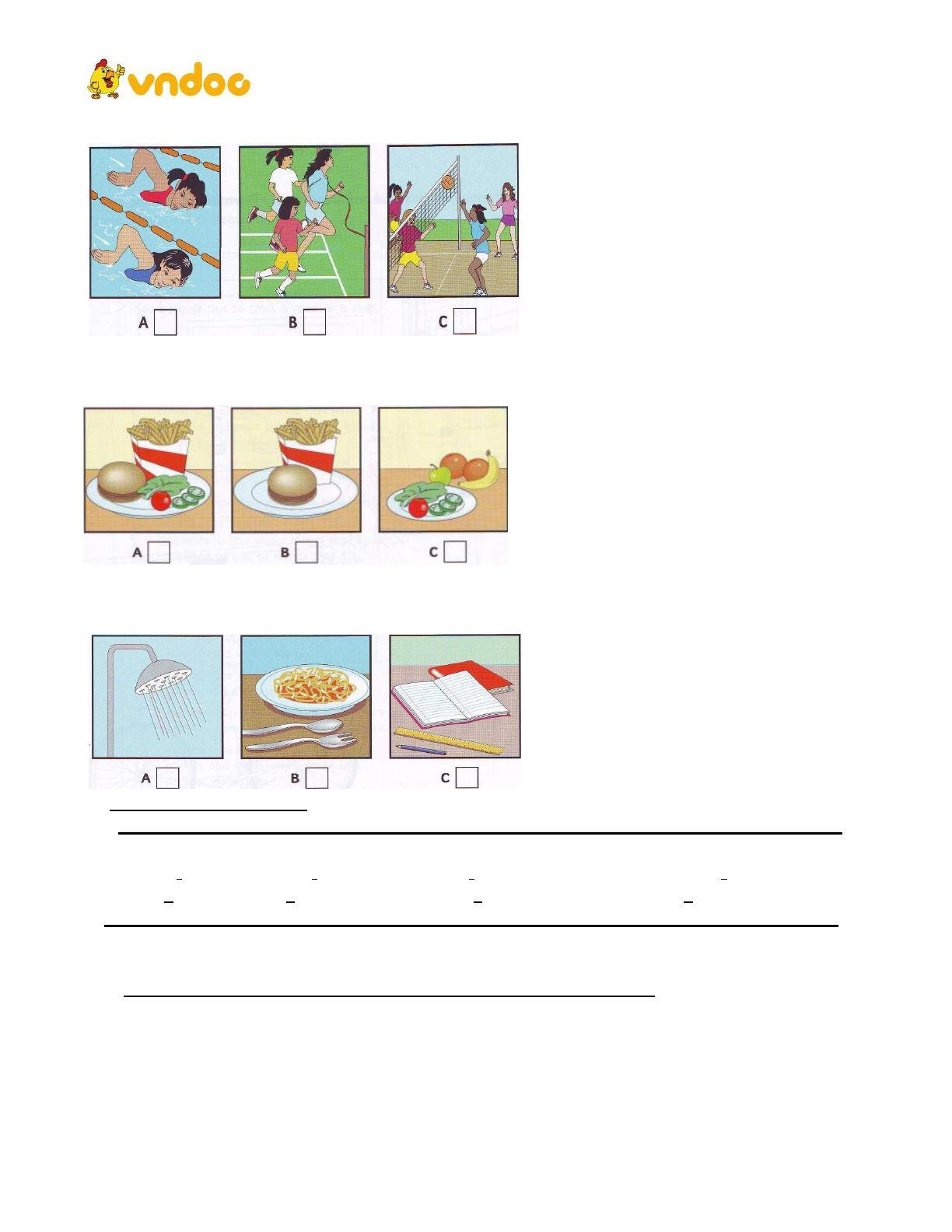 vndoc

A B C

A B C

A B C