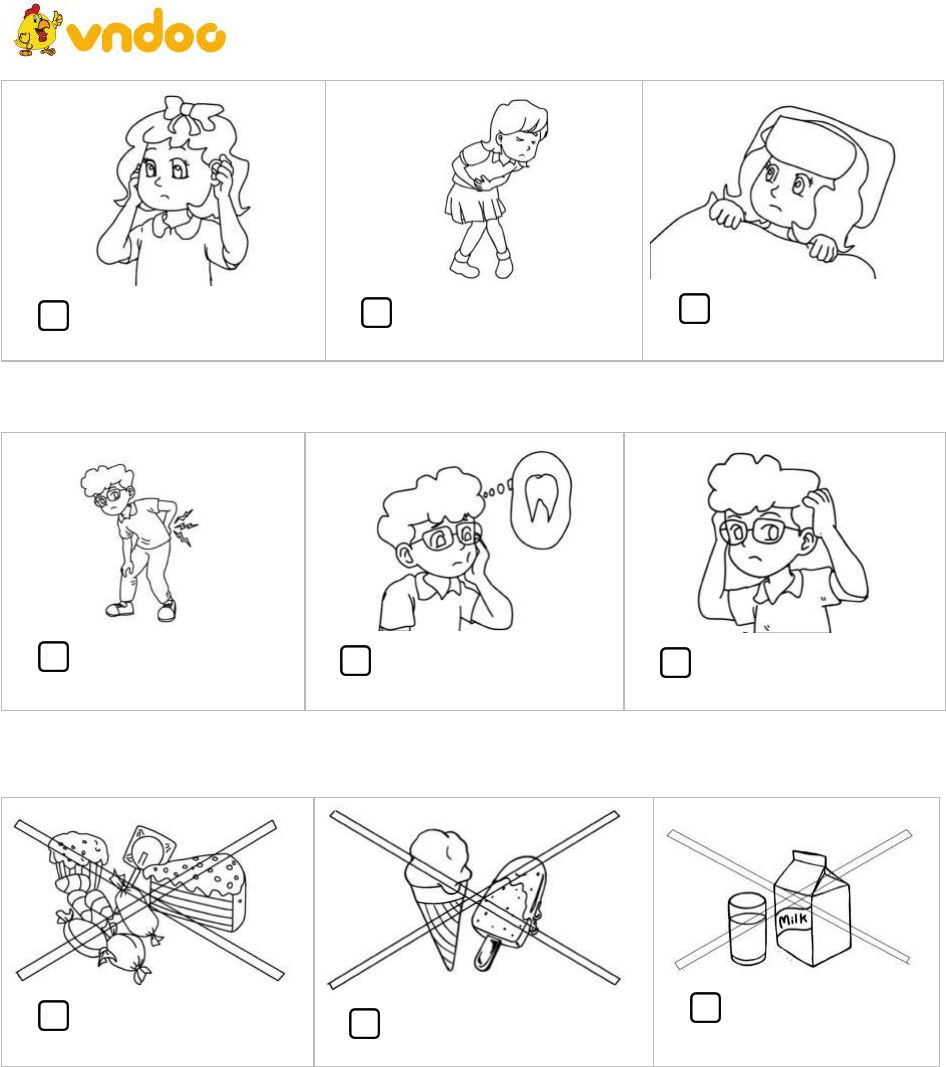 vndoo

MILK