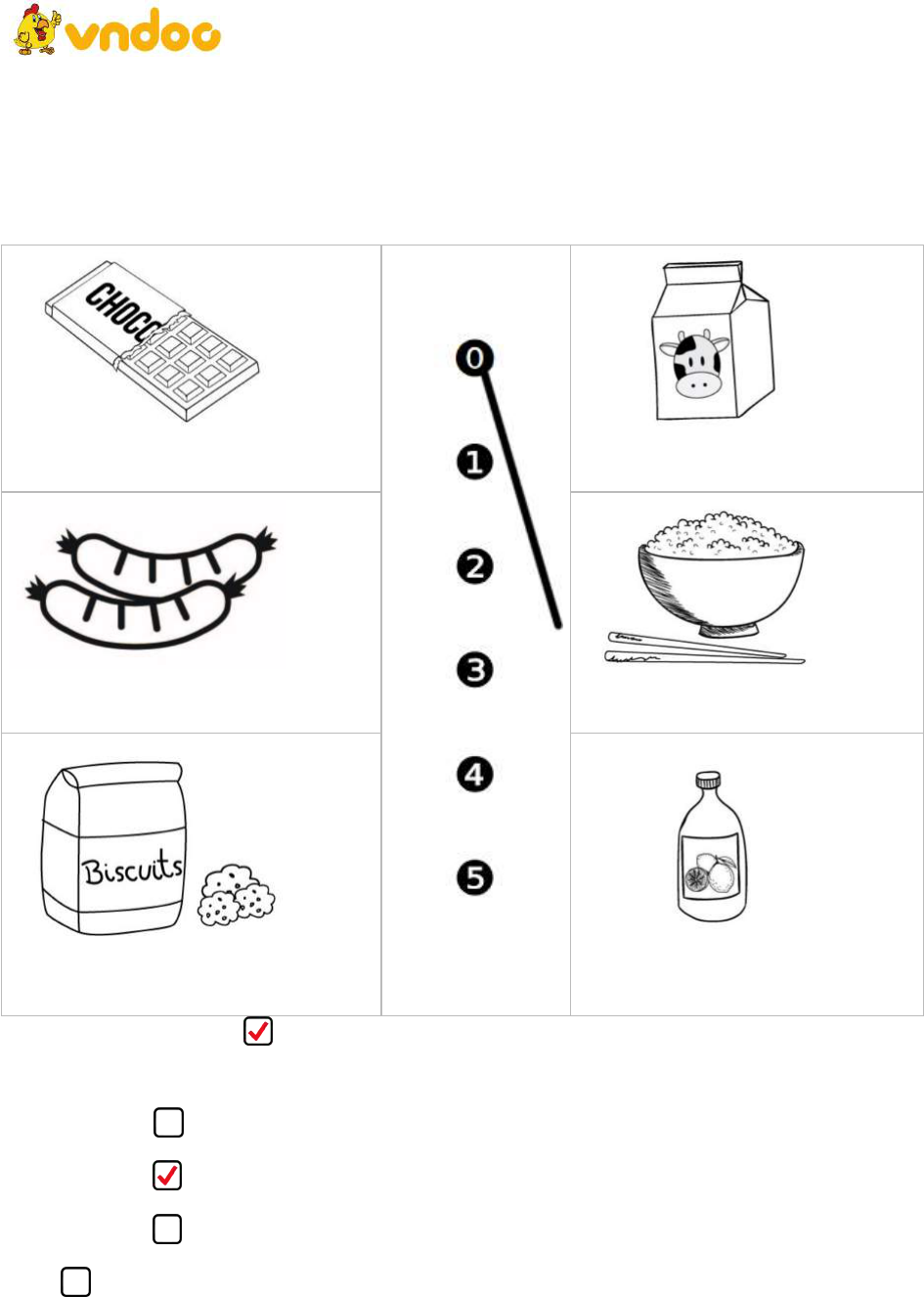 vndoo

CHOCO

0

1

2

3

4

5

Biscuits