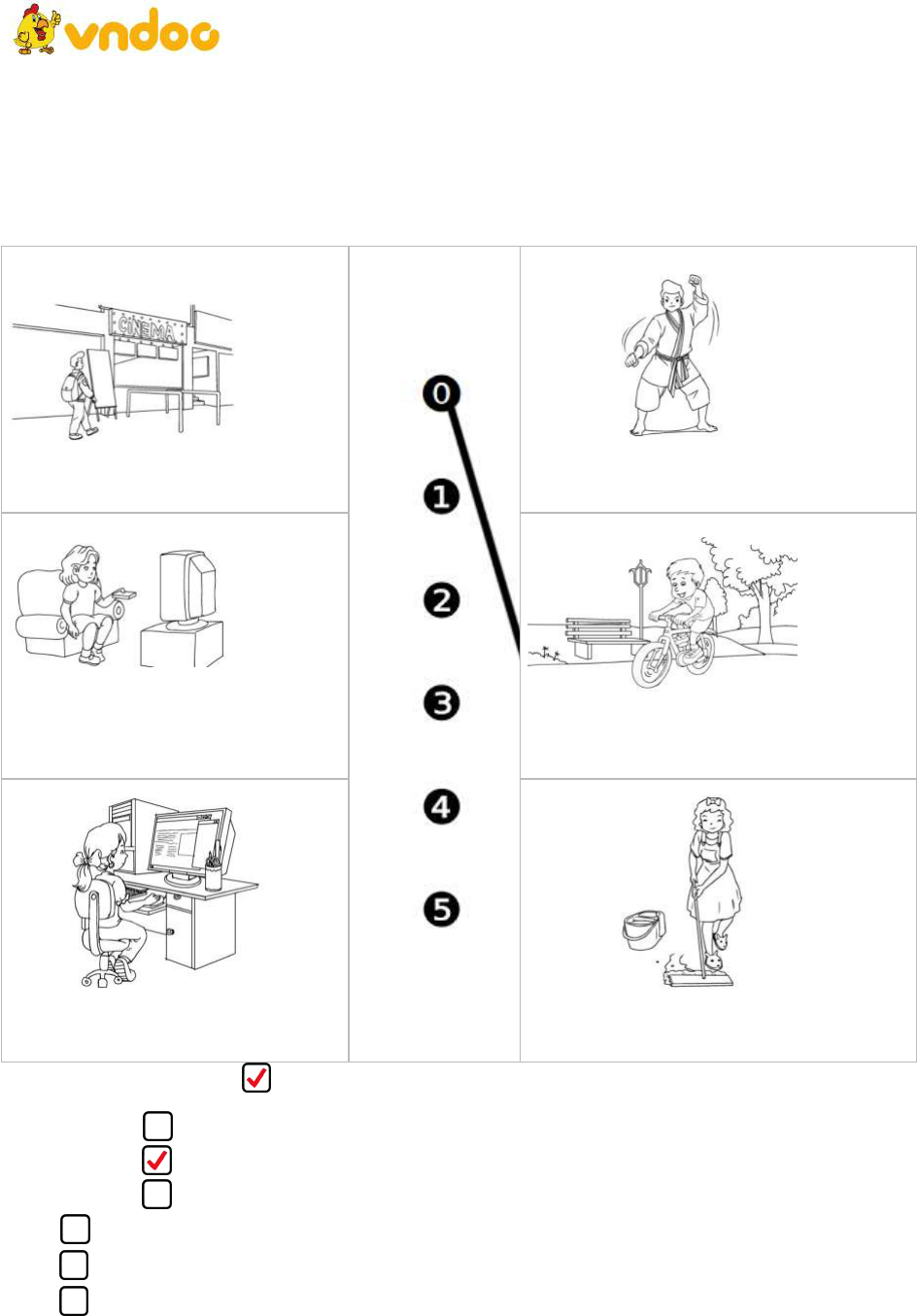 vndoo

CINEMA

0

1

2

3

4

5