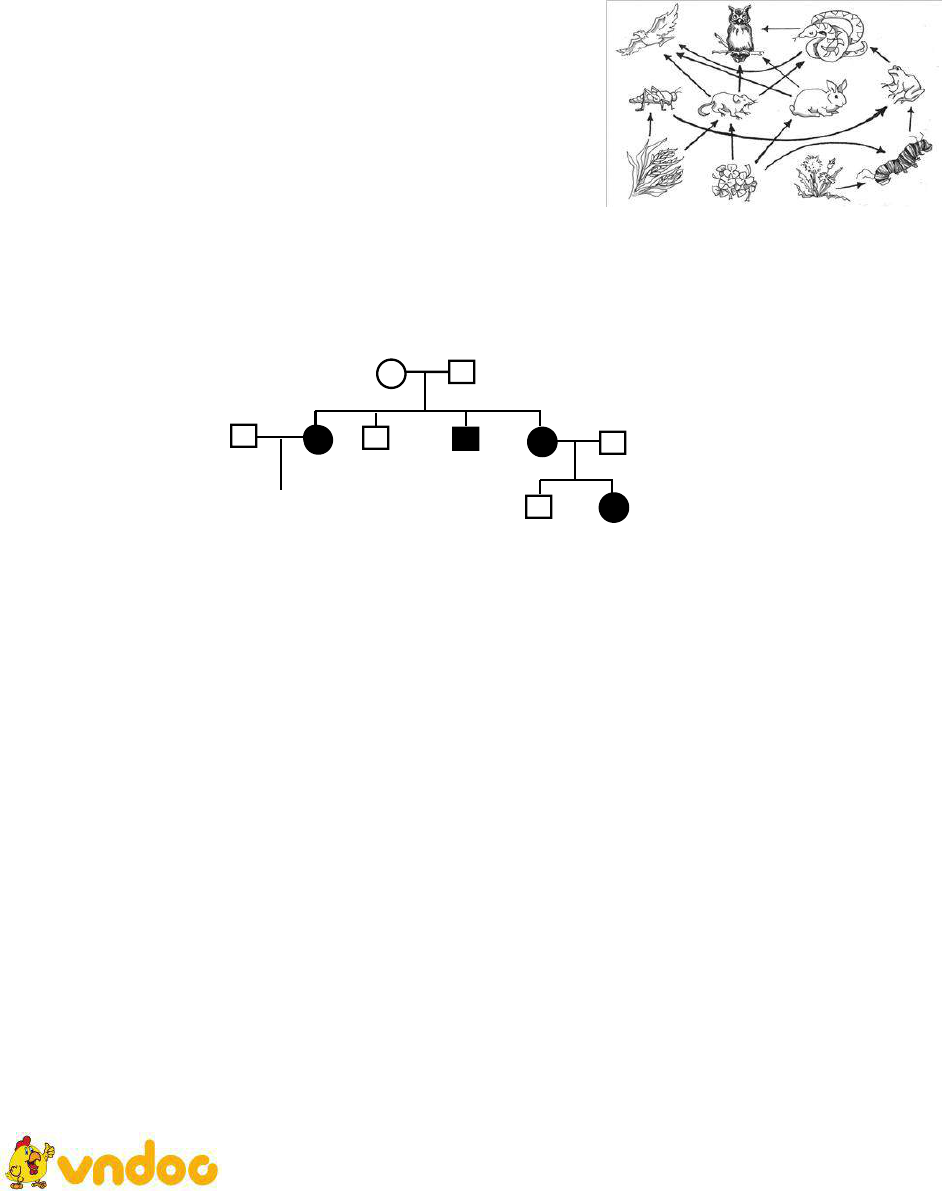 vndoc